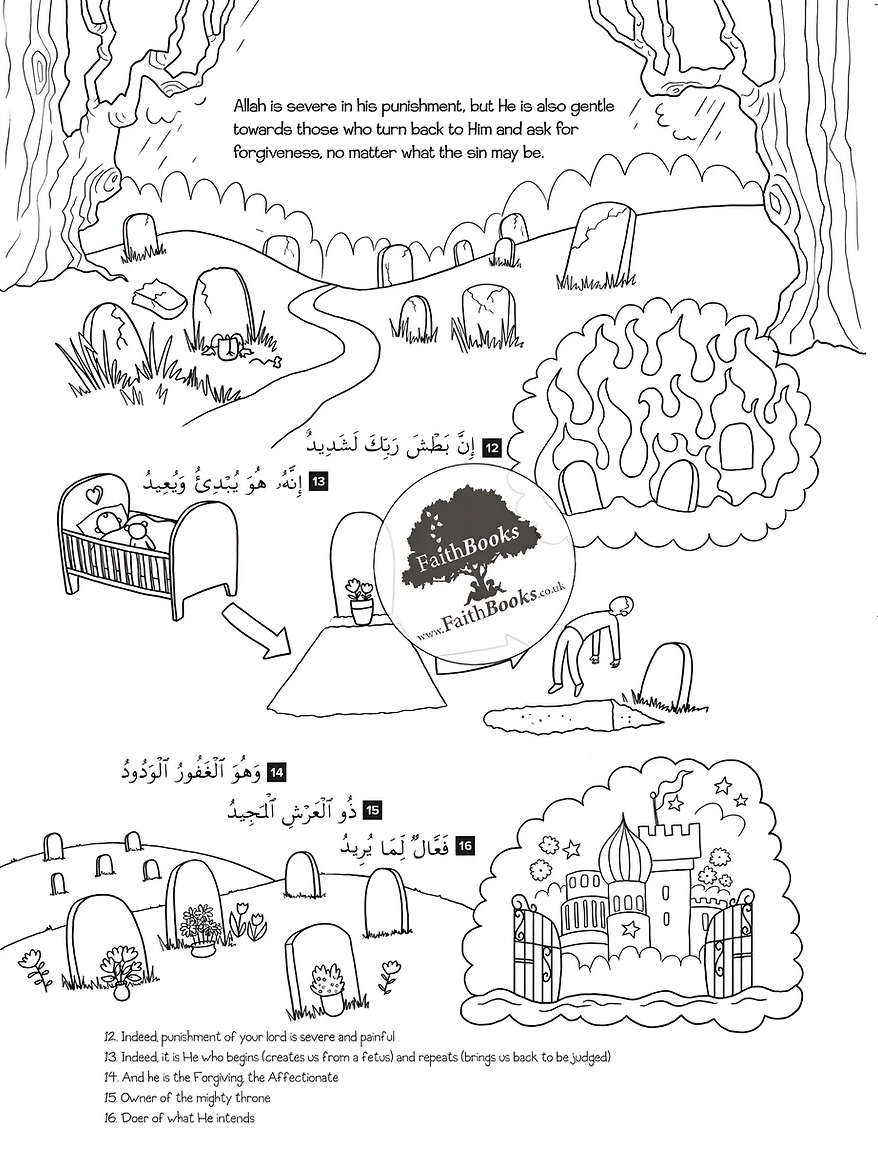 Allah is severe in his punishment, but He is also gentle towards those who turn back to Him and ask for forgiveness, no matter what the sin may be.

12 إِنَّ بَطْشَ رَبِّكَ لَشَدِيدٌ

13 إِنَّهُۥ هُوَ يُبْدِئُ وَيُعِيدُ

FaithBooks
www.FaithBooks.co.uk

14 وَهُوَ ٱلْغَفُورُ ٱلْوَدُودُ

15 ذُو ٱلْعَرْشِ ٱلْمَجِيدُ

16 فَعَّالٌ لِّمَا يُرِيدُ

12. Indeed, punishment of your lord is severe and painful
13. Indeed, it is He who begins (creates us from a fetus) and repeats (brings us back to be judged)
14. And he is the Forgiving, the Affectionate
15. Owner of the mighty throne
16. Doer of what He intends